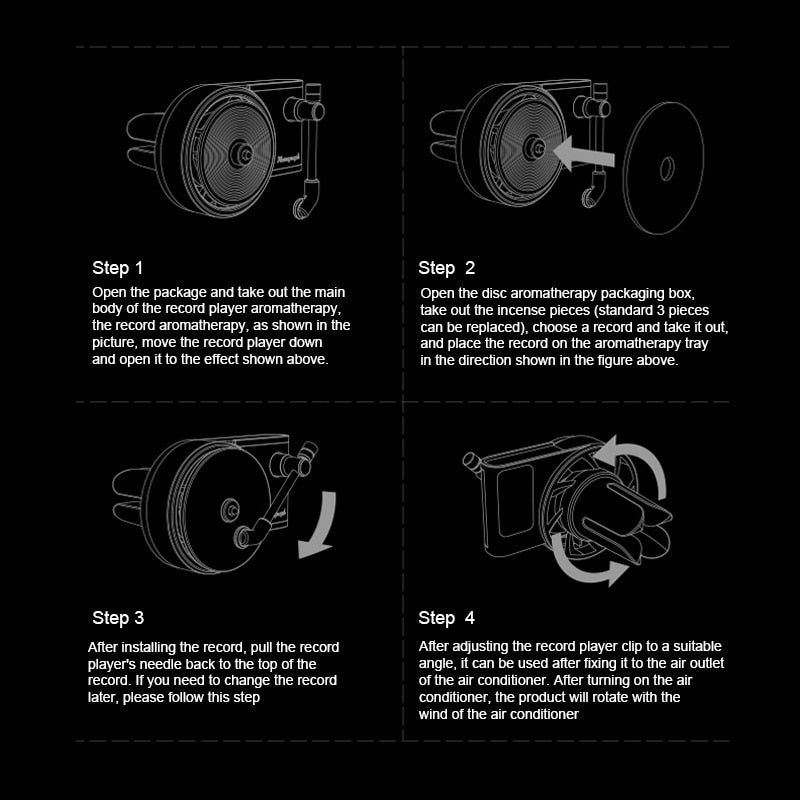 Step 1

Open the package and take out the main body of the record player aromatherapy, the record aromatherapy, as shown in the picture, move the record player down and open it to the effect shown above.

Step 2

Open the disc aromatherapy packaging box, take out the incense pieces (standard 3 pieces can be replaced), choose a record and take it out, and place the record on the aromatherapy tray in the direction shown in the figure above.

Step 3

After installing the record, pull the record player's needle back to the top of the record. If you need to change the record later, please follow this step

Step 4

After adjusting the record player clip to a suitable angle, it can be used after fixing it to the air outlet of the air conditioner. After turning on the air conditioner, the product will rotate with the wind of the air conditioner